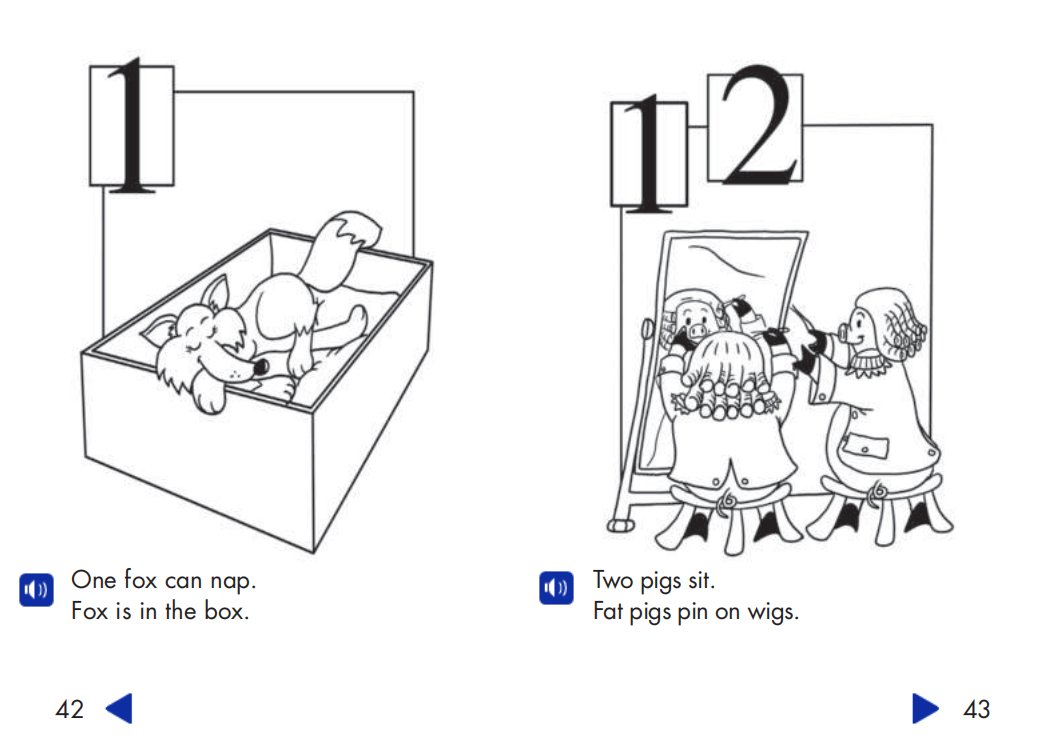 1

One fox can nap.
Fox is in the box.

42

1 2

Two pigs sit.
Fat pigs pin on wigs.

43