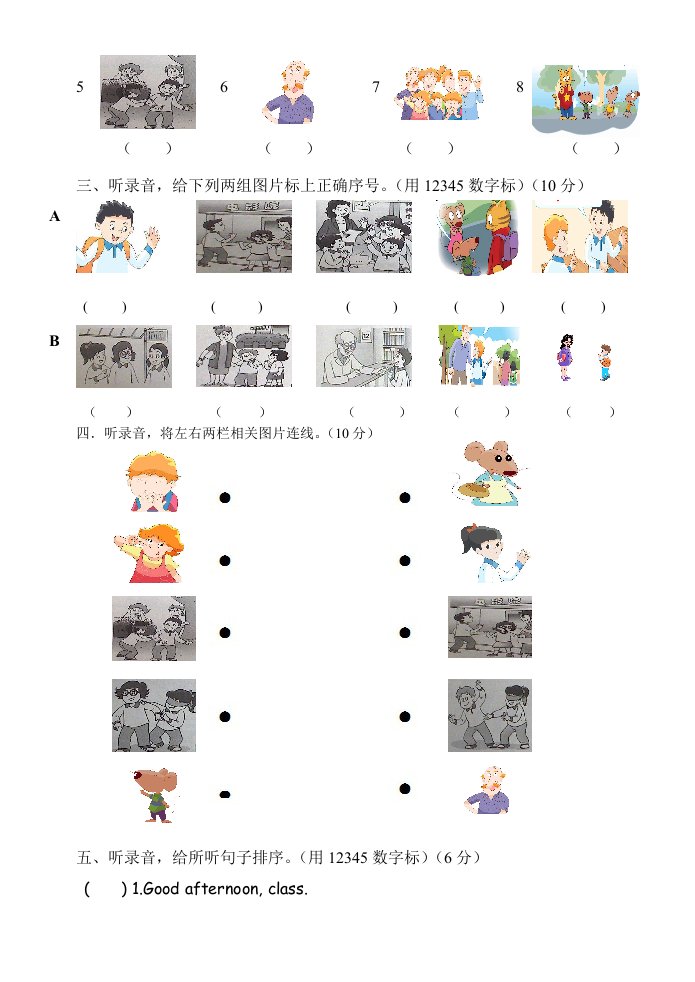 5 6 7 8

( ) ( ) ( ) ( )

三、听录音，给下列两组图片标上正确序号。(用 12345 数字标)(10 分)

A

( ) ( ) ( ) ( ) ( )

B

( ) ( ) ( ) ( ) ( )

四．听录音，将左右两栏相关图片连线。(10 分)

五、听录音，给所听句子排序。(用 12345 数字标)(6 分)

( ) 1.Good afternoon, class.